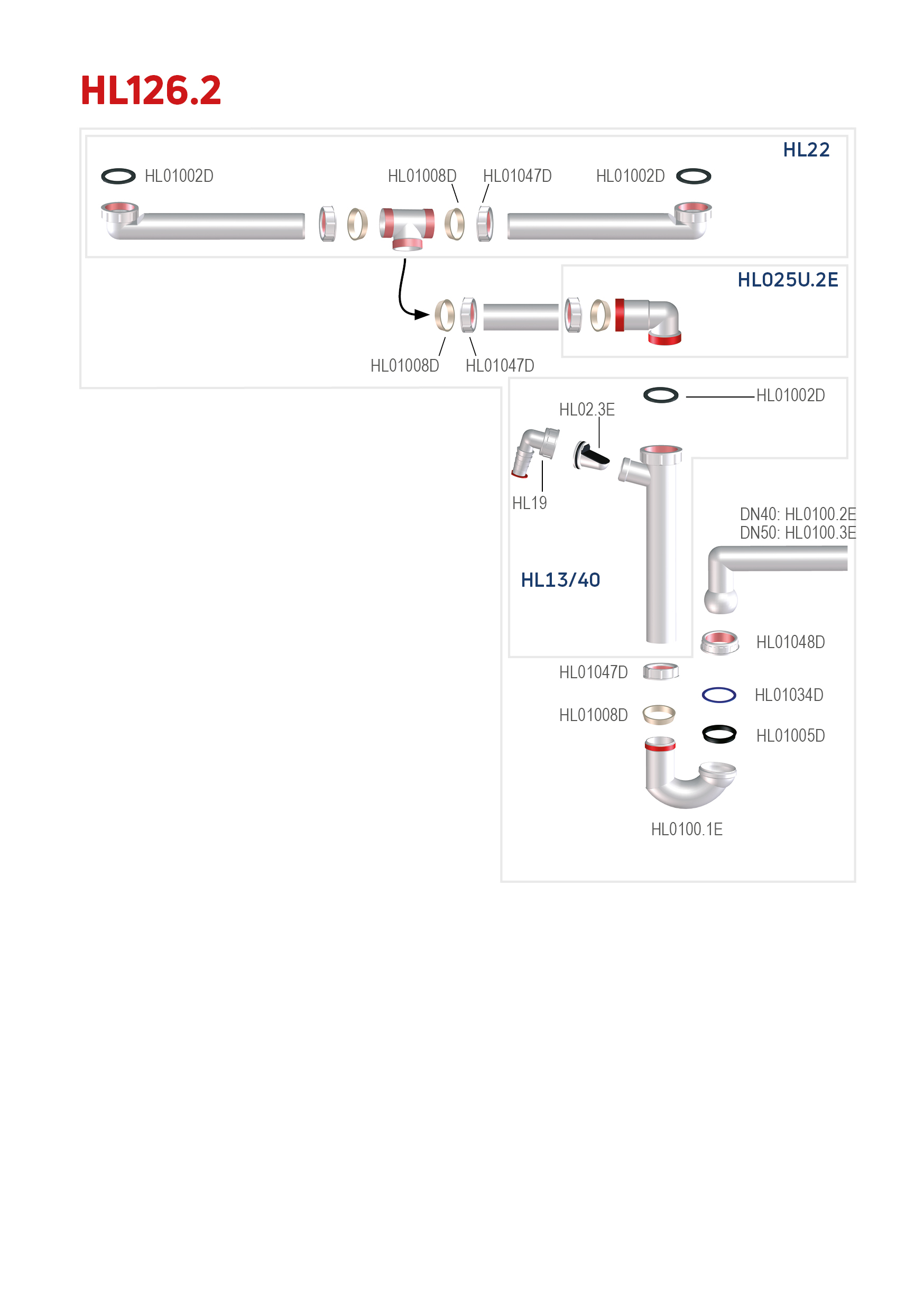 HL126.2

HL22

HL01002D

HL01008D

HL01047D

HL01002D

HL025U.2E

HL01008D

HL01047D

HL01002D

HL02.3E

HL19

DN40: HL0100.2E
DN50: HL0100.3E

HL13/40

HL01048D

HL01047D

HL01034D

HL01008D

HL01005D

HL0100.1E